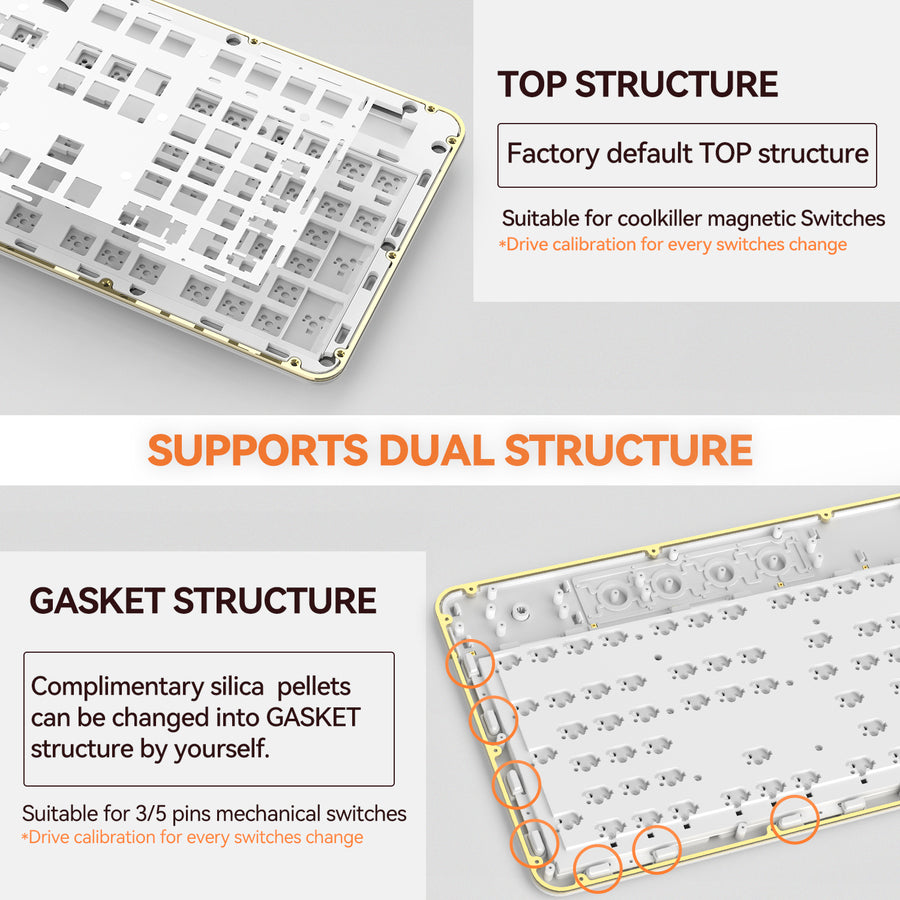 TOP STRUCTURE

Factory default TOP structure

Suitable for coolkiller magnetic Switches
*Drive calibration for every switches change

SUPPORTS DUAL STRUCTURE

GASKET STRUCTURE

Complimentary silica pellets can be changed into GASKET structure by yourself.

Suitable for 3/5 pins mechanical switches
*Drive calibration for every switches change